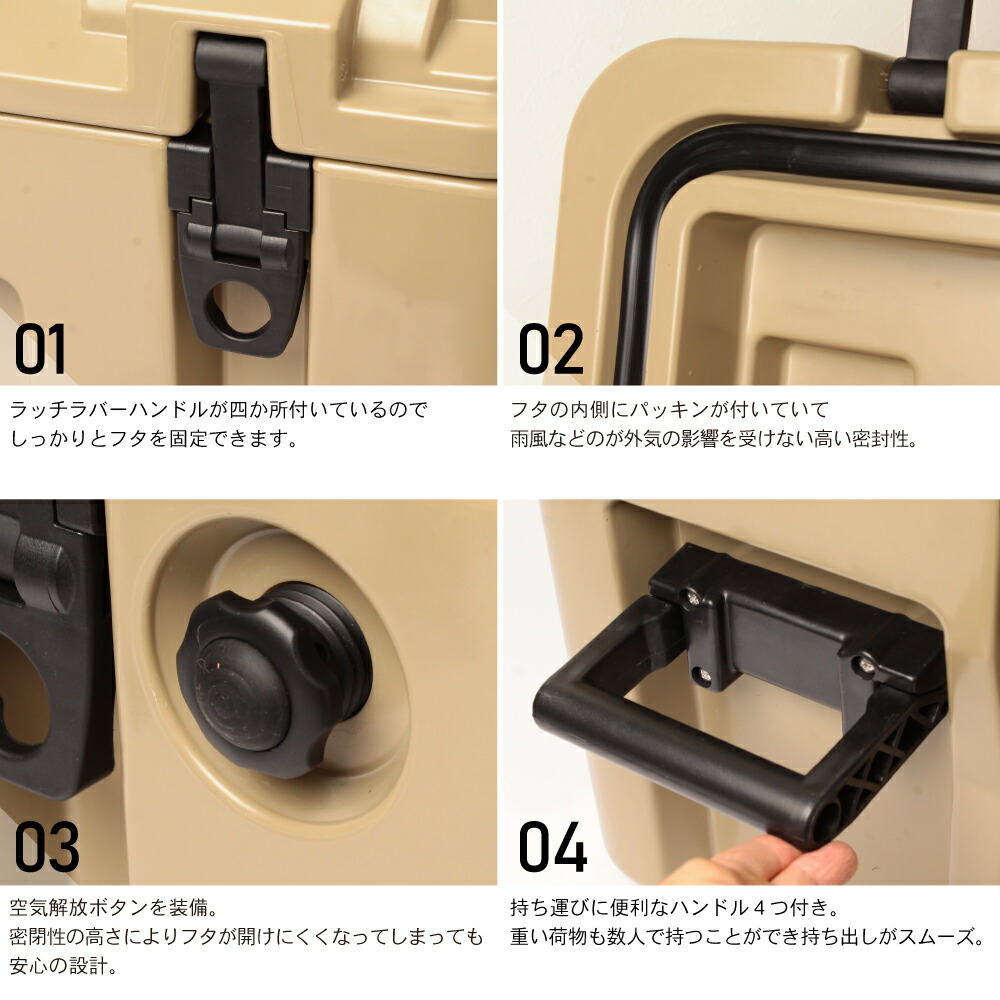 01

ラッチラバーハンドルが四か所付いているので
しっかりとフタを固定できます。

02

フタの内側にパッキンが付いていて
雨風などのが外気の影響を受けない高い密封性。

03

空気解放ボタンを装備。
密閉性の高さによりフタが開けにくくなってしまっても
安心の設計。

04

持ち運びに便利なハンドル４つ付き。
重い荷物も数人で持つことができ持ち出しがスムーズ。